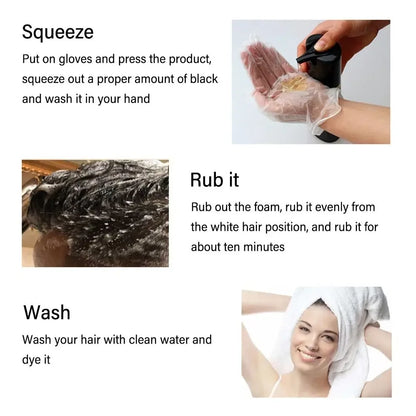 Squeeze

Put on gloves and press the product, squeeze out a proper amount of black and wash it in your hand

Rub it

Rub out the foam, rub it evenly from the white hair position, and rub it for about ten minutes

Wash

Wash your hair with clean water and dye it