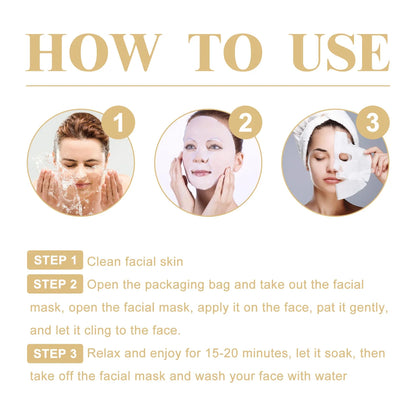 HOW TO USE

1

2

3

STEP 1 Clean facial skin

STEP 2 Open the packaging bag and take out the facial mask, open the facial mask, apply it on the face, pat it gently, and let it cling to the face.

STEP 3 Relax and enjoy for 15-20 minutes, let it soak, then take off the facial mask and wash your face with water