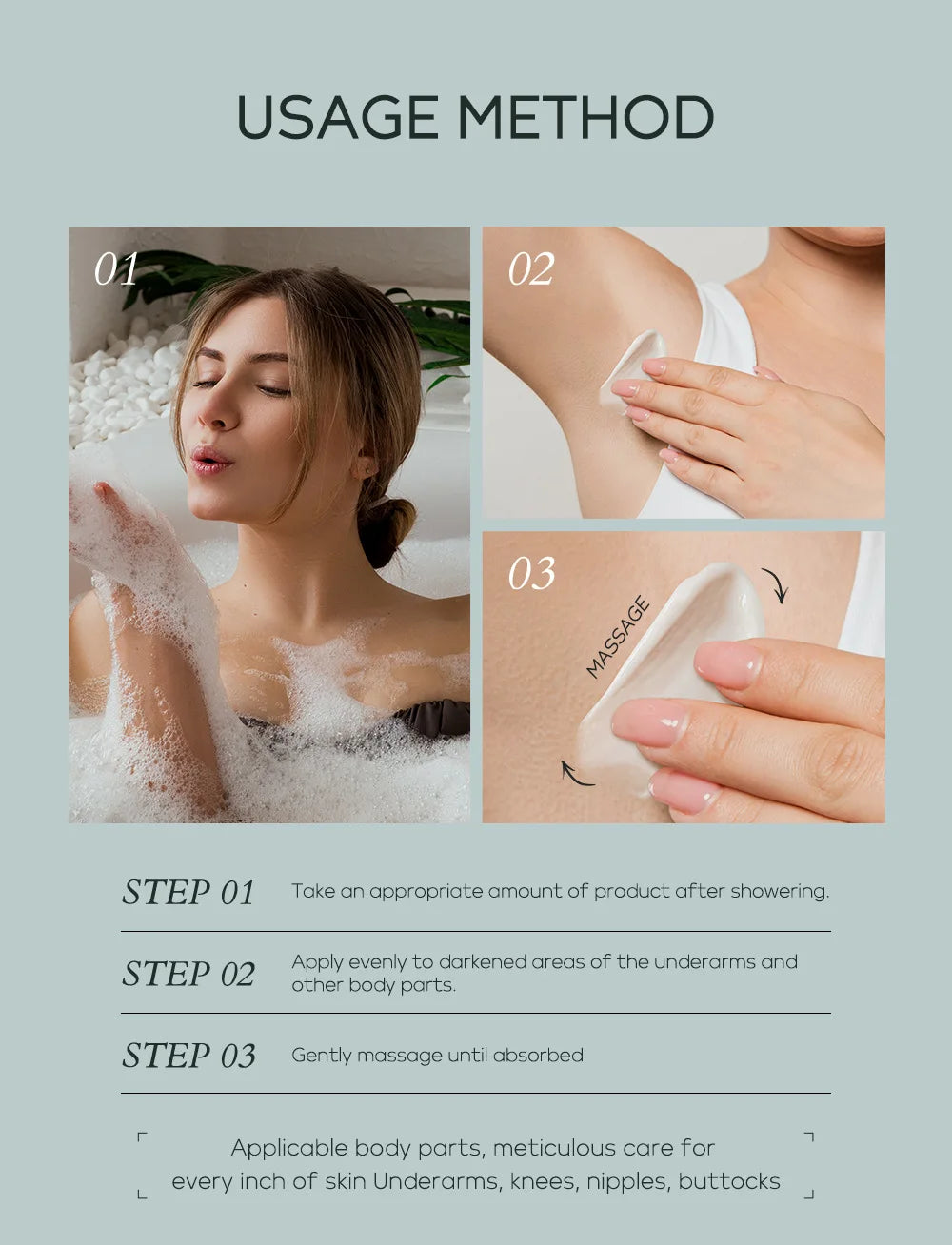 USAGE METHOD

01

02

03

MASSAGE

STEP 01 Take an appropriate amount of product after showering.

STEP 02 Apply evenly to darkened areas of the underarms and other body parts.

STEP 03 Gently massage until absorbed

Applicable body parts, meticulous care for every inch of skin Underarms, knees, nipples, buttocks